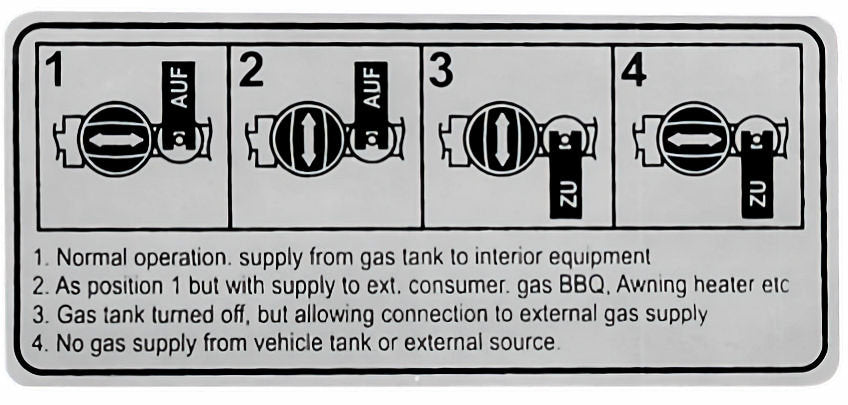 1

AUF

2

AUF

3

ZU

4

ZU

1. Normal operation. supply from gas tank to interior equipment
2. As position 1 but with supply to ext. consumer. gas BBQ, Awning heater etc
3. Gas tank turned off, but allowing connection to external gas supply
4. No gas supply from vehicle tank or external source.